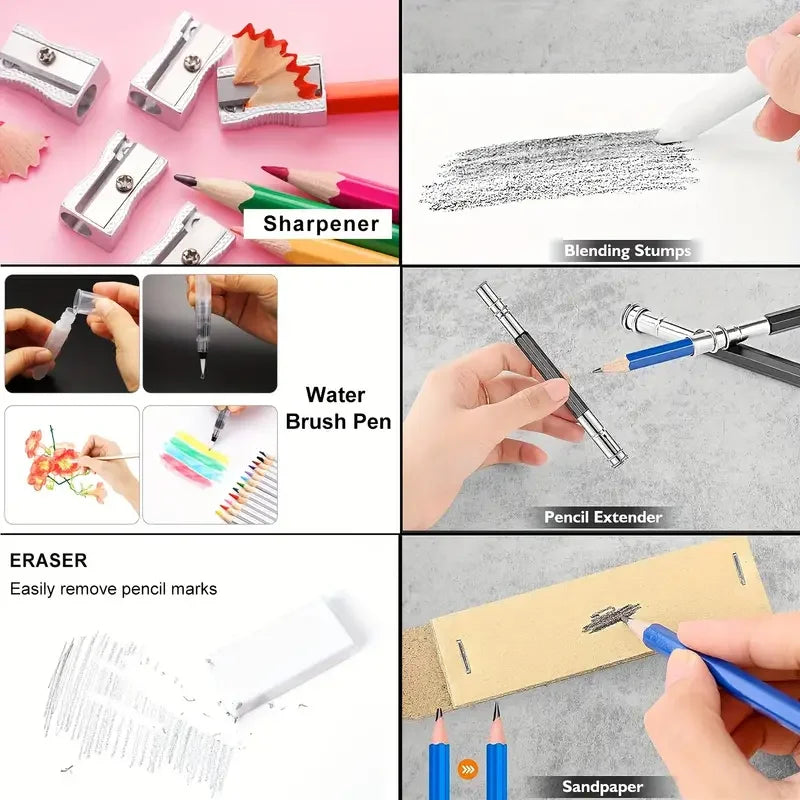 Sharpener

Blending Stumps

Water Brush Pen

Pencil Extender

ERASER
Easily remove pencil marks

Sandpaper